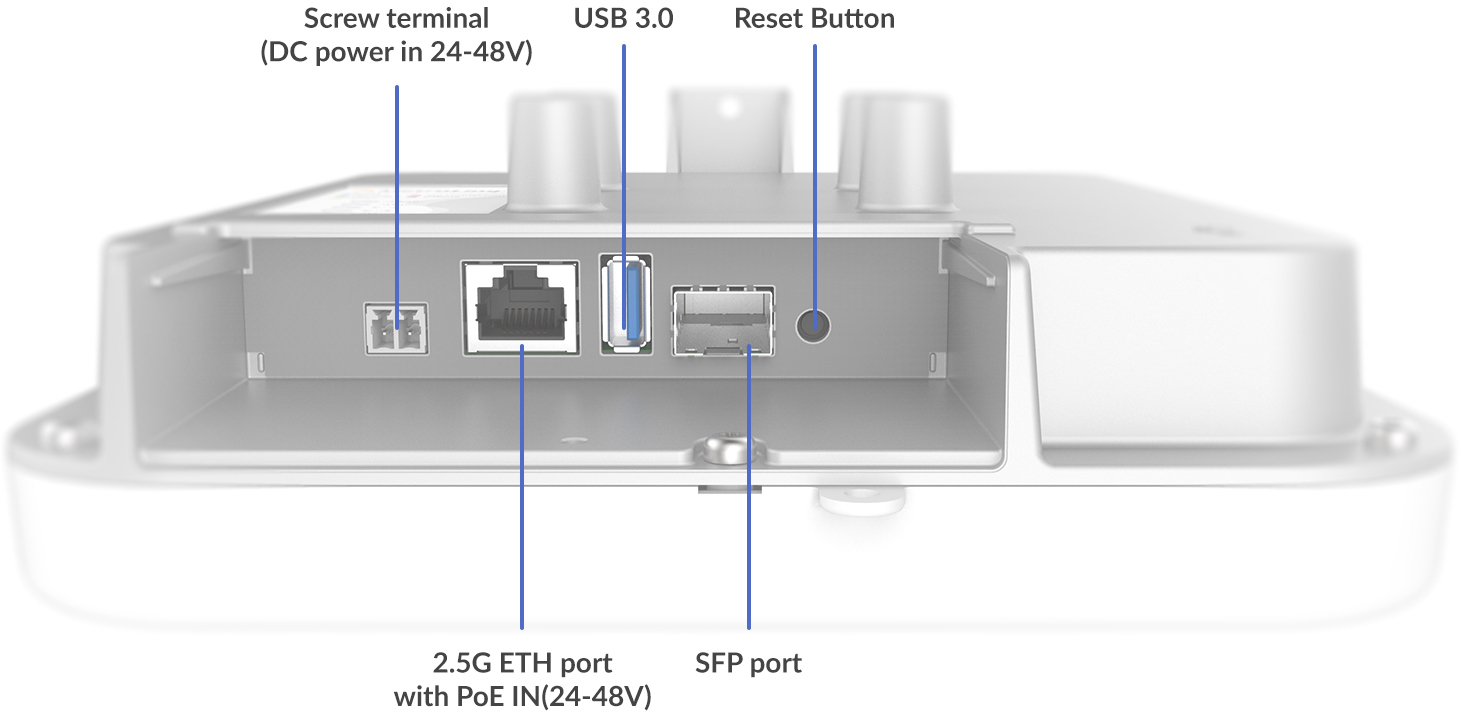 Screw terminal
(DC power in 24-48V)

USB 3.0

Reset Button

2.5G ETH port
with PoE IN(24-48V)

SFP port